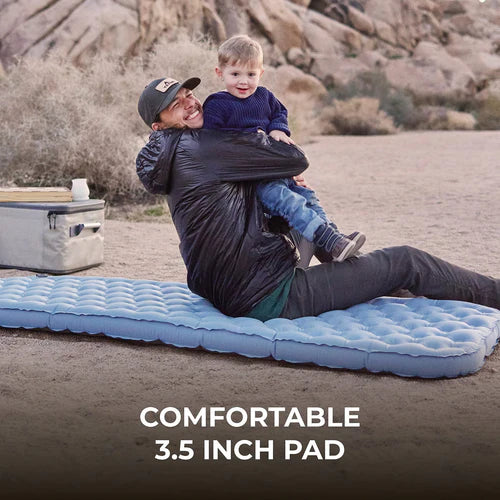 COMFORTABLE
3.5 INCH PAD