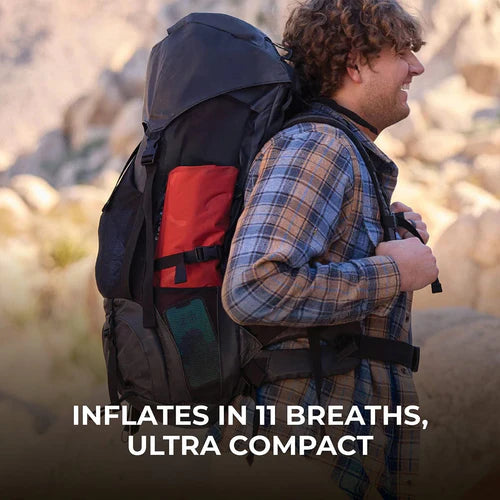 INFLATES IN 11 BREATHS, ULTRA COMPACT