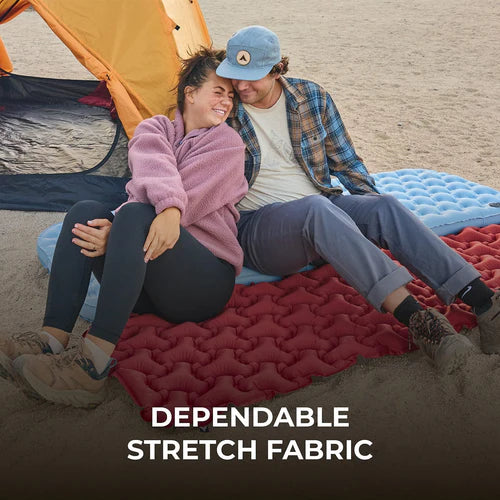 DEPENDABLE
STRETCH FABRIC