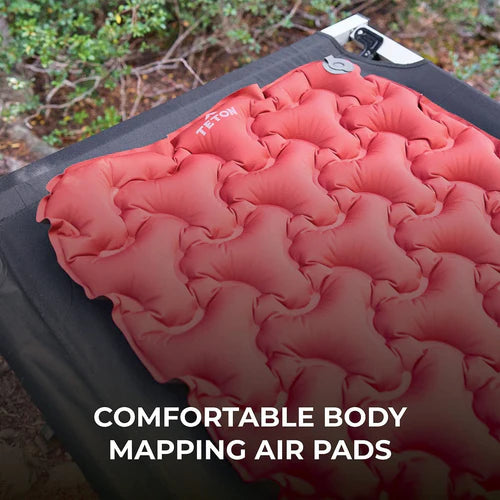 TETON

COMFORTABLE BODY MAPPING AIR PADS